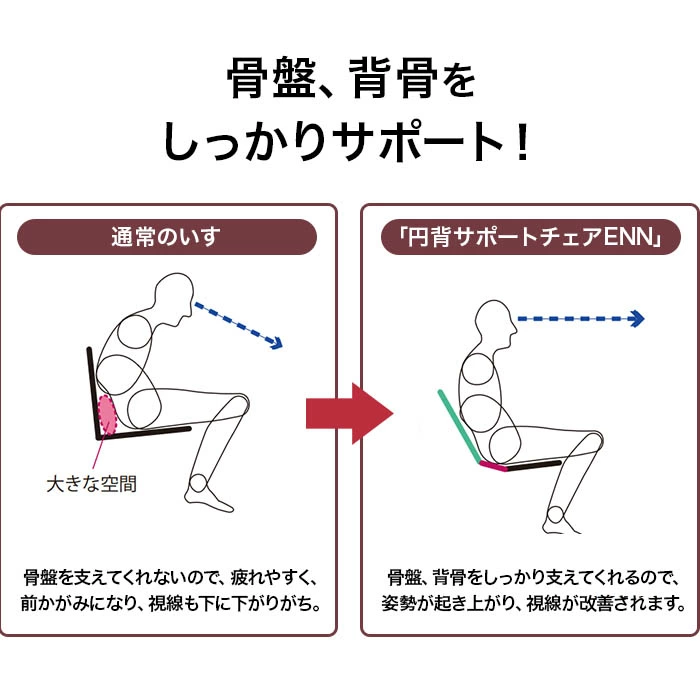 骨盤、背骨を
しっかりサポート！

通常のいす

大きな空間

骨盤を支えてくれないので、疲れやすく、前かがみになり、視線も下に下がりがち。

「円背サポートチェアENN」

骨盤、背骨をしっかり支えてくれるので、姿勢が起き上がり、視線が改善されます。